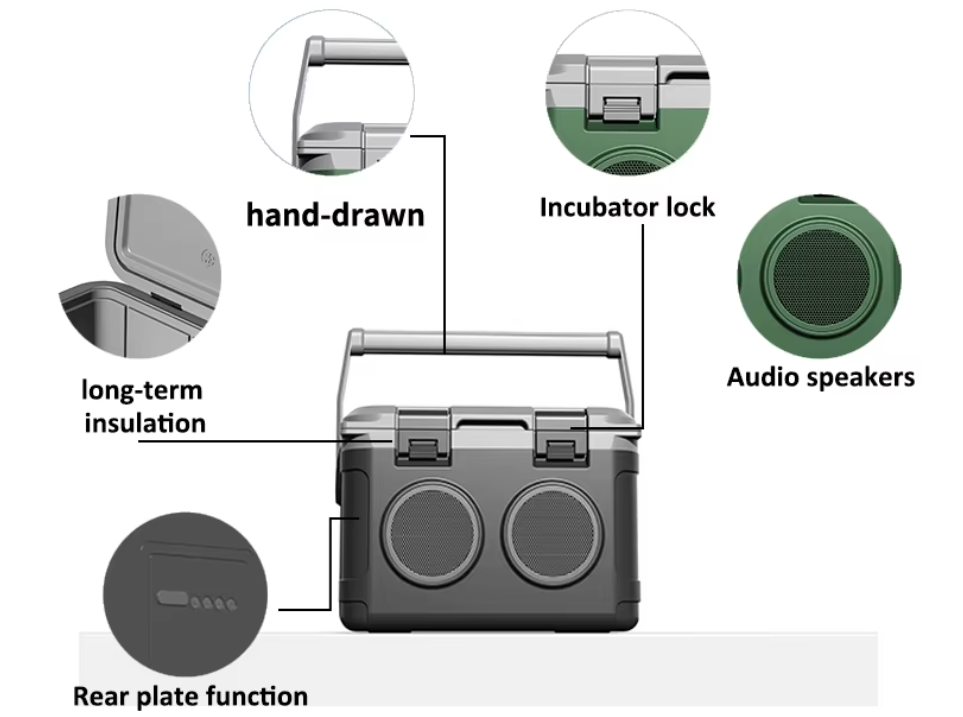 hand-drawn

Incubator lock

long-term insulation

Audio speakers

Rear plate function