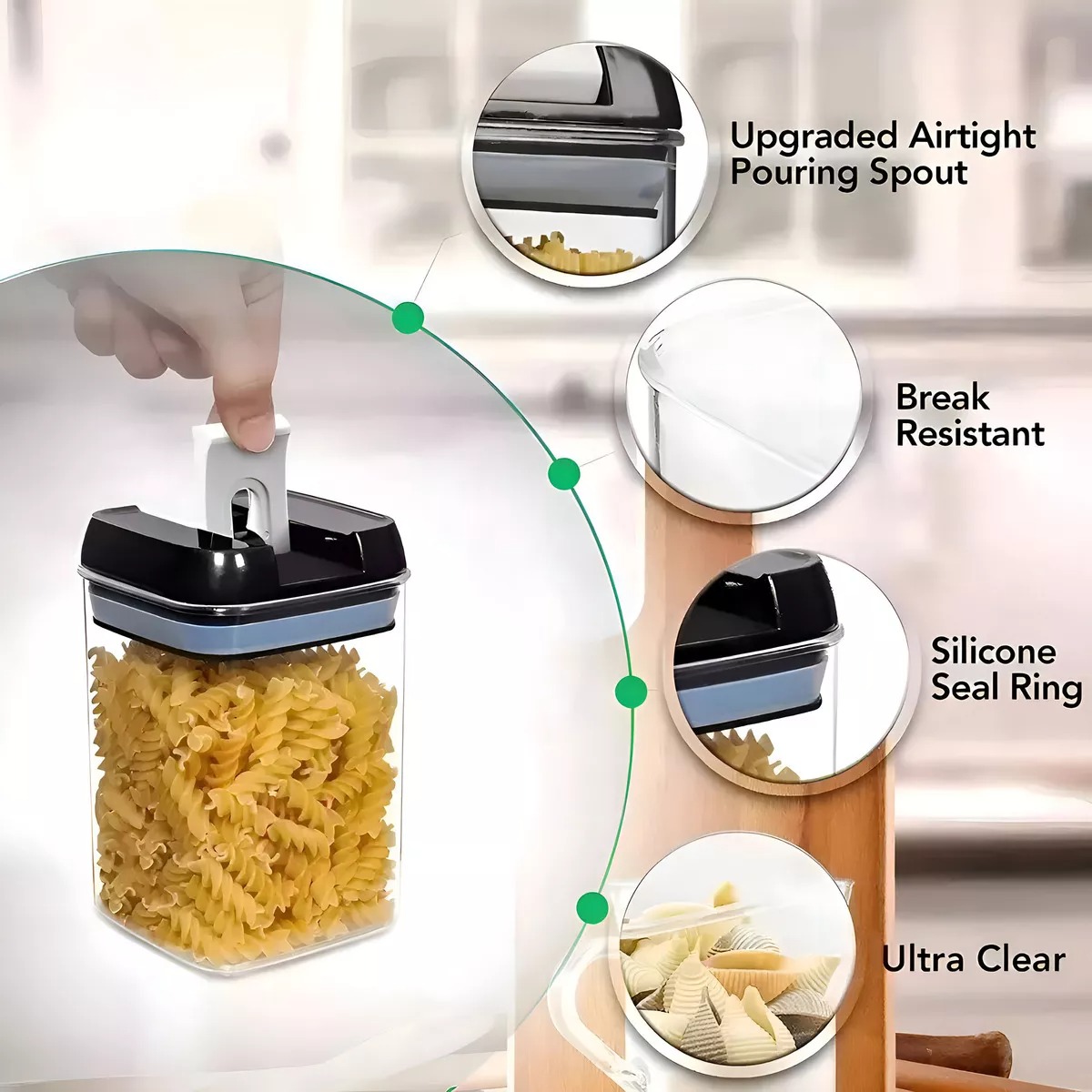 Upgraded Airtight Pouring Spout

Break Resistant

Silicone Seal Ring

Ultra Clear